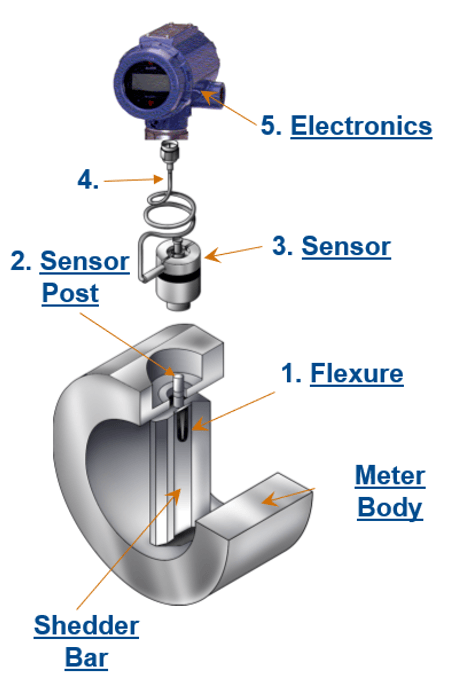 5. Electronics

4.

3. Sensor

2. Sensor Post

1. Flexure

Meter Body

Shedder Bar